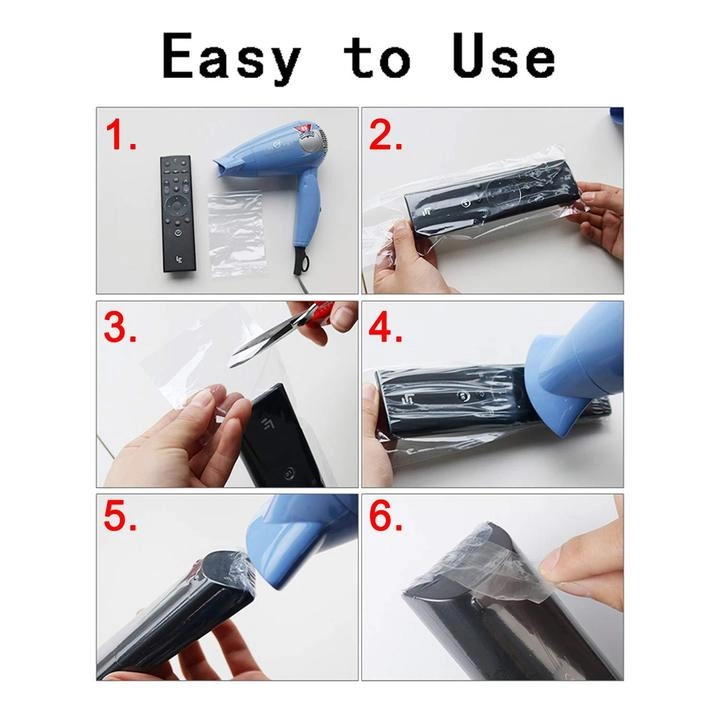 Easy to Use

1.

2.

3.

4.

5.

6.